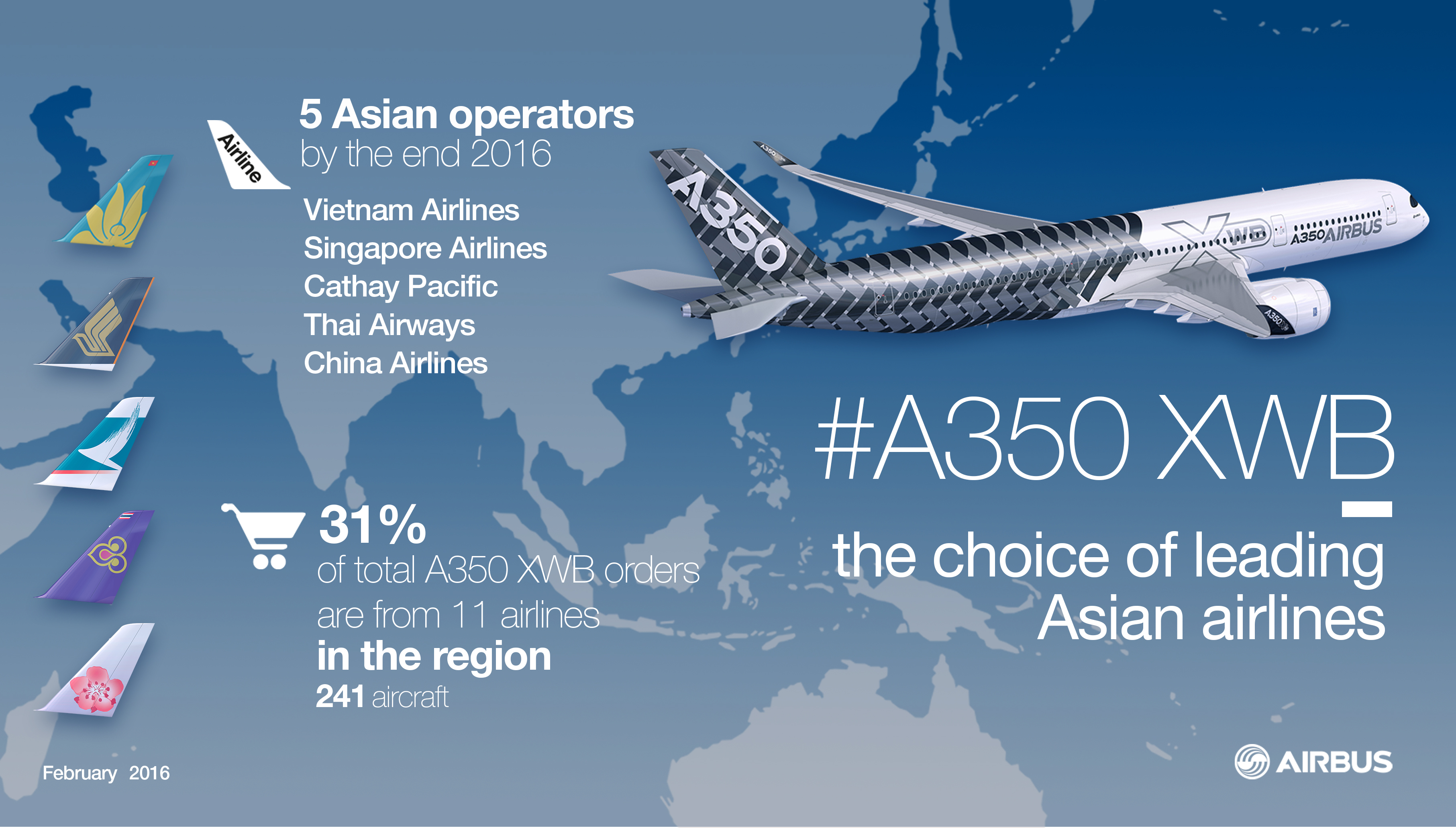 Airline

5 Asian operators
by the end 2016

Vietnam Airlines
Singapore Airlines
Cathay Pacific
Thai Airways
China Airlines

A350
XWB
A350 AIRBUS
A350

#A350 XWB

the choice of leading Asian airlines

31%
of total A350 XWB orders are from 11 airlines
in the region
241 aircraft

February 2016

AIRBUS