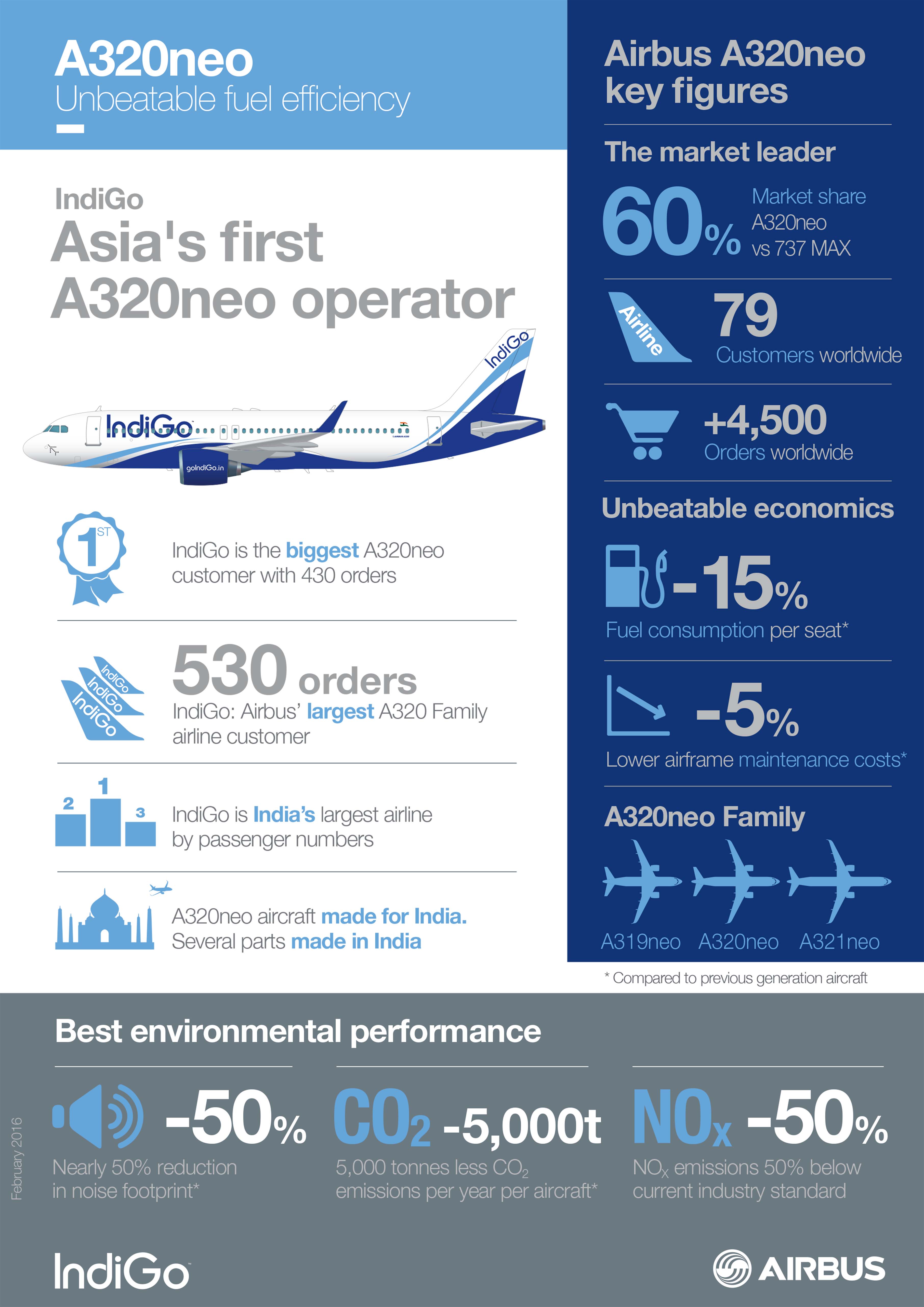 A320neo
Unbeatable fuel efficiency

IndiGo
Asia's first A320neo operator

IndiGo

IndiGo

goIndiGo.in

1 ST

IndiGo is the biggest A320neo customer with 430 orders

IndiGo IndiGo IndiGo

530 orders
IndiGo: Airbus' largest A320 Family airline customer

2 1 3

IndiGo is India's largest airline by passenger numbers

A320neo aircraft made for India. Several parts made in India

Airbus A320neo key figures

The market leader

60% Market share A320neo vs 737 MAX

Airline

79
Customers worldwide

+4,500
Orders worldwide

Unbeatable economics

-15%
Fuel consumption per seat*

-5%
Lower airframe maintenance costs*

A320neo Family

A319neo A320neo A321neo

* Compared to previous generation aircraft

Best environmental performance

-50%
Nearly 50% reduction in noise footprint*

$CO_2$ -5,000t
5,000 tonnes less $CO_2$ emissions per year per aircraft*

$NO_x$ -50%
$NO_x$ emissions 50% below current industry standard

February 2016

IndiGo

AIRBUS