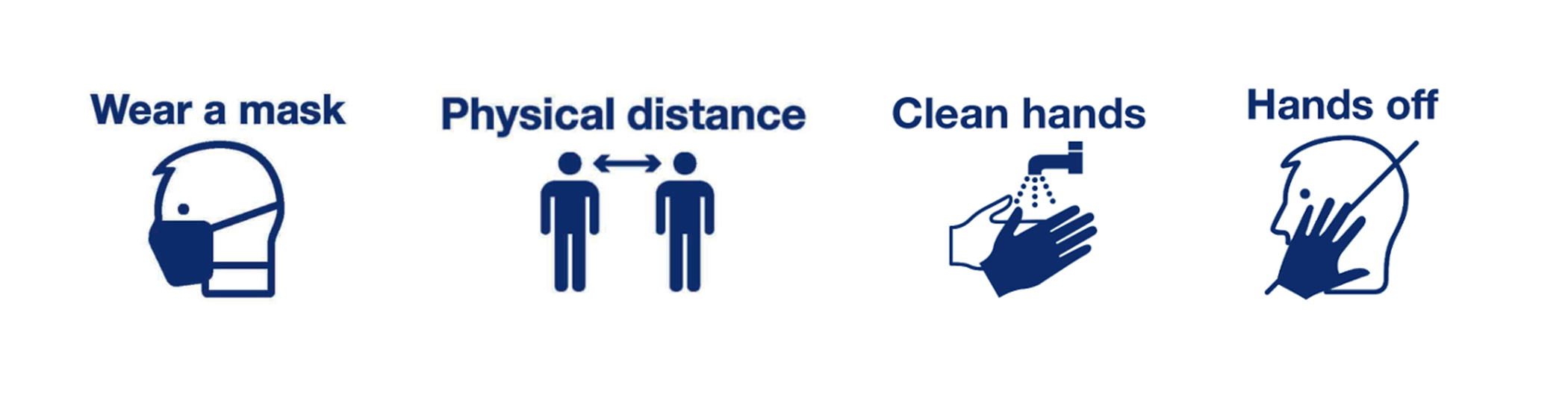 Wear a mask

Physical distance

Clean hands

Hands off