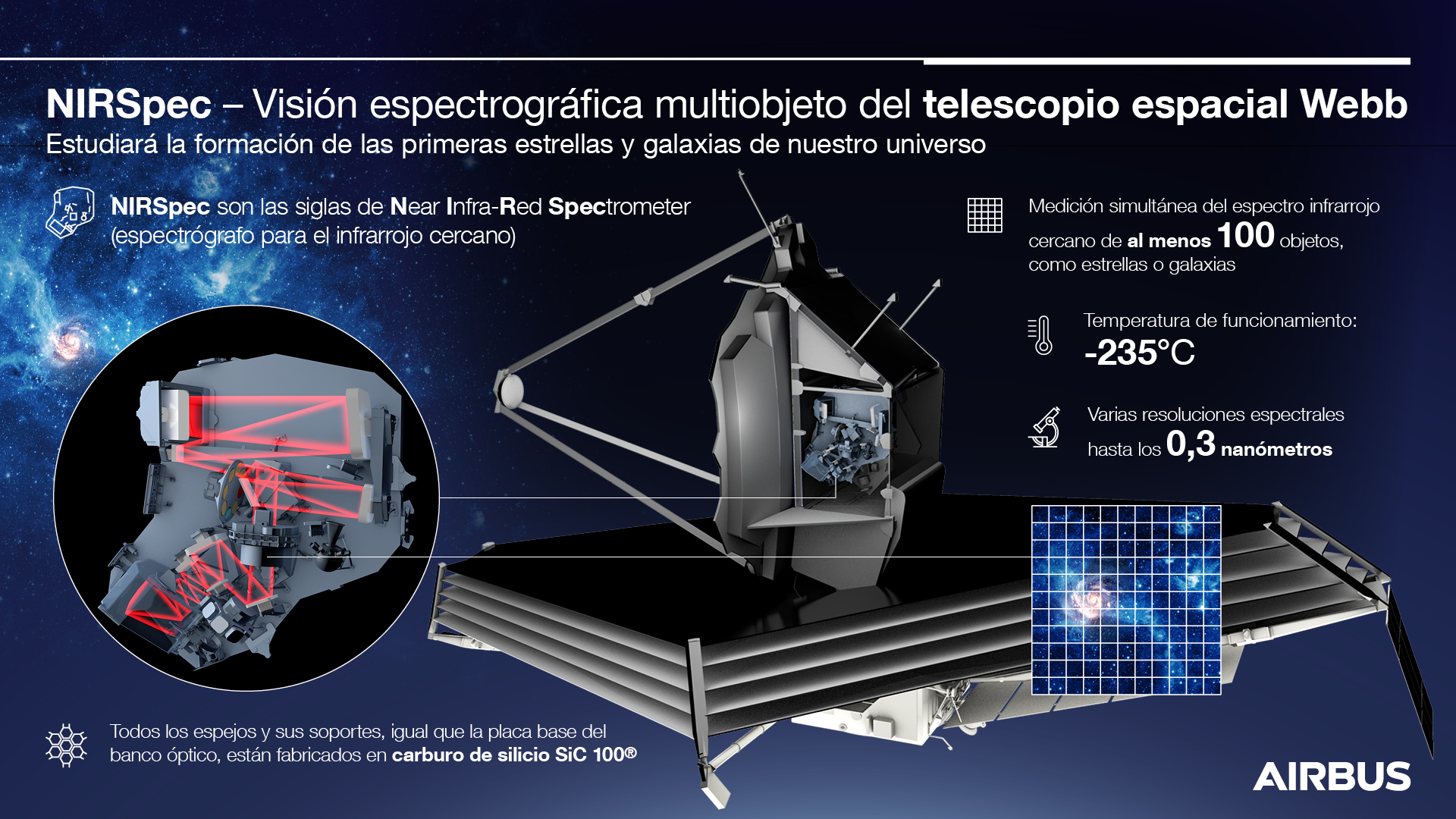 NIRSpec – Visión espectrográfica multiobjeto del telescopio espacial Webb
Estudiará la formación de las primeras estrellas y galaxias de nuestro universo

NIRSpec son las siglas de Near Infra-Red Spectrometer (espectrógrafo para el infrarrojo cercano)

Medición simultánea del espectro infrarrojo cercano de al menos 100 objetos, como estrellas o galaxias

Temperatura de funcionamiento: -235°C

Varias resoluciones espectrales hasta los 0,3 nanómetros

Todos los espejos y sus soportes, igual que la placa base del banco óptico, están fabricados en carburo de silicio SiC 100®

AIRBUS