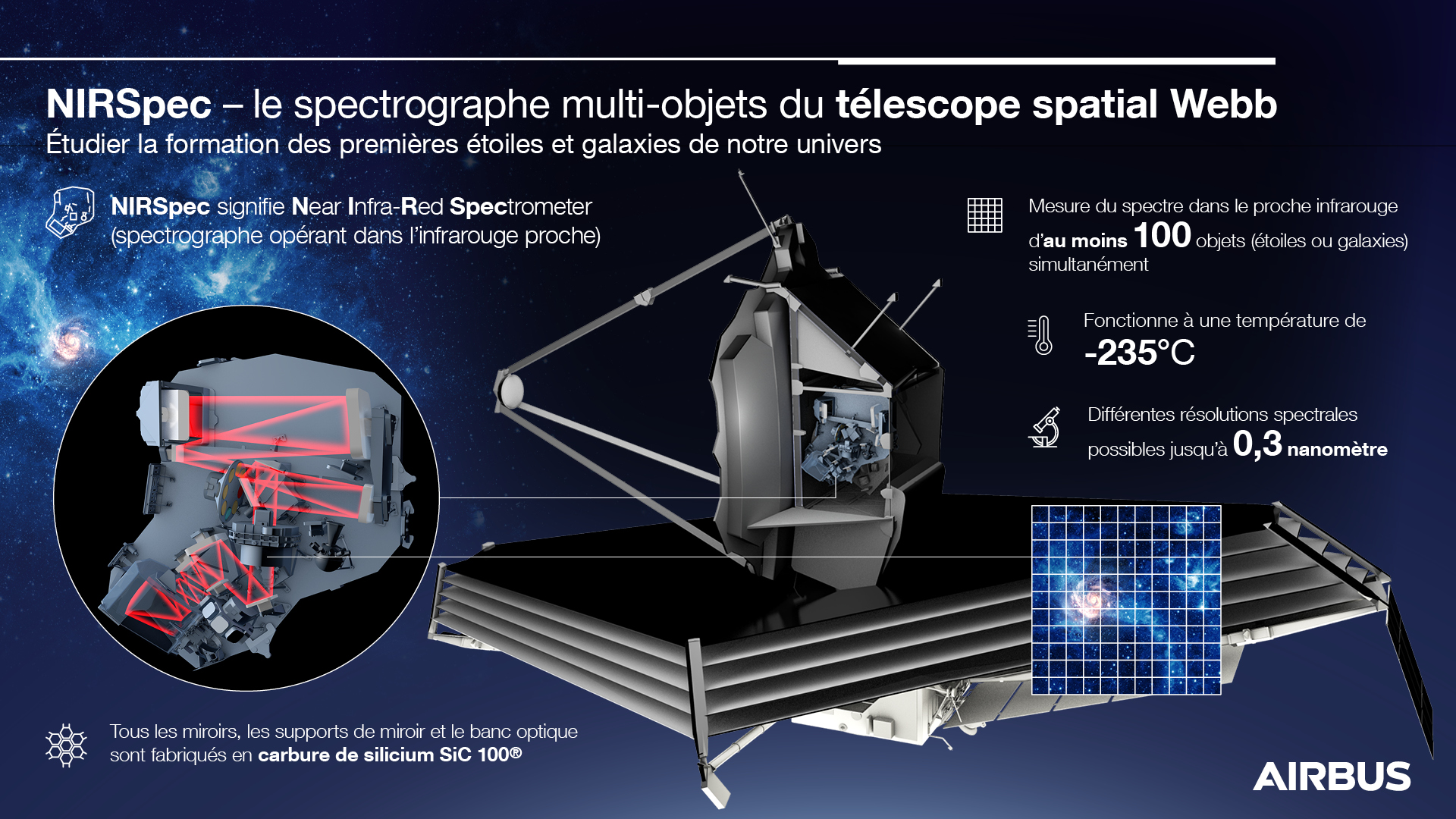 NIRSpec – le spectrographe multi-objets du télescope spatial Webb
Étudier la formation des premières étoiles et galaxies de notre univers

NIRSpec signifie Near Infra-Red Spectrometer (spectrographe opérant dans l'infrarouge proche)

Mesure du spectre dans le proche infrarouge d'au moins 100 objets (étoiles ou galaxies) simultanément

Fonctionne à une température de -235°C

Différentes résolutions spectrales possibles jusqu'à 0,3 nanomètre

Tous les miroirs, les supports de miroir et le banc optique sont fabriqués en carbure de silicium SiC 100®

AIRBUS