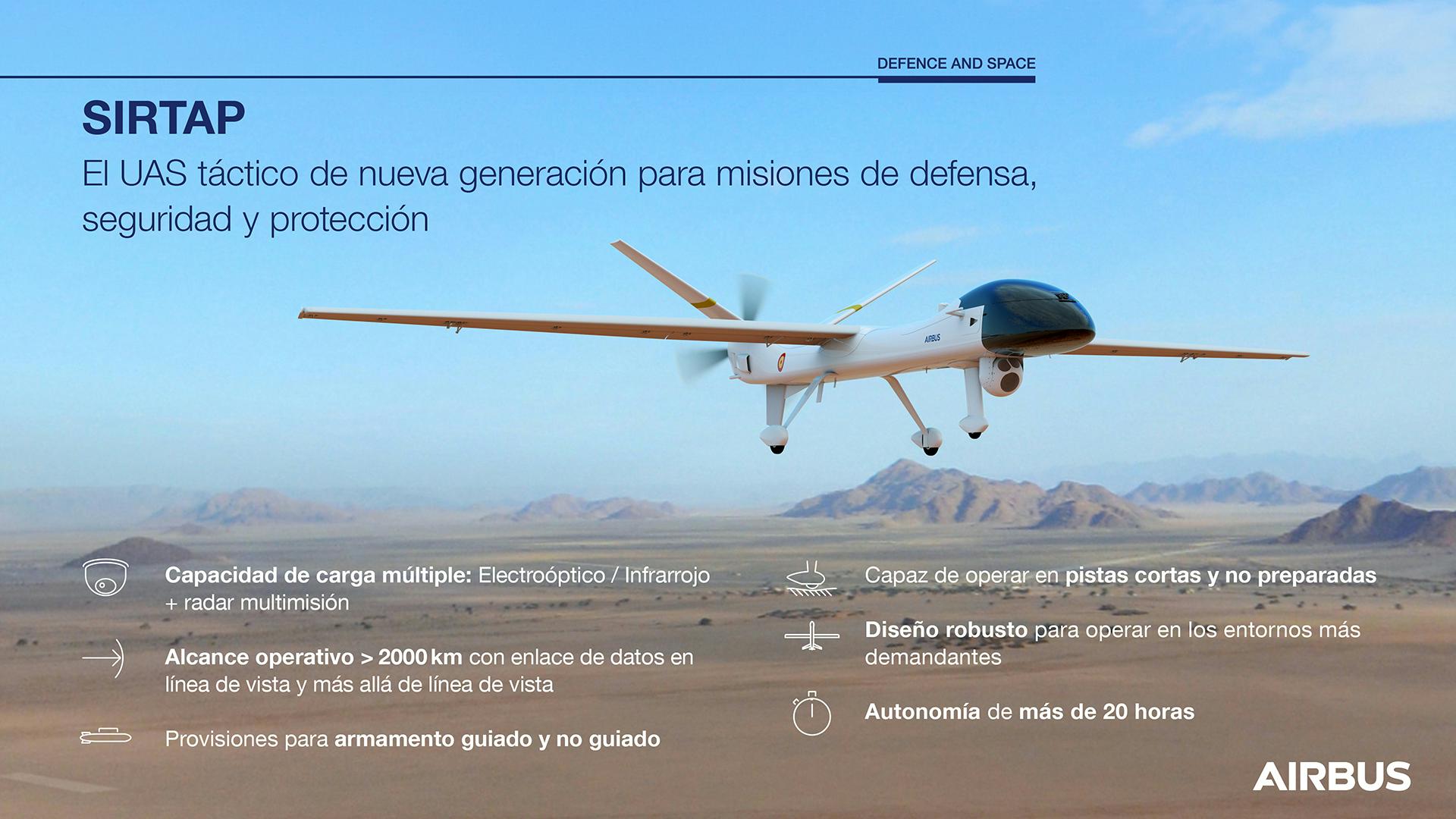 DEFENCE AND SPACE

SIRTAP

El UAS táctico de nueva generación para misiones de defensa, seguridad y protección

AIRBUS

Capacidad de carga múltiple: Electroóptico / Infrarrojo + radar multimisión

Alcance operativo > 2000 km con enlace de datos en línea de vista y más allá de línea de vista

Provisiones para armamento guiado y no guiado

Capaz de operar en pistas cortas y no preparadas

Diseño robusto para operar en los entornos más demandantes

Autonomía de más de 20 horas

AIRBUS