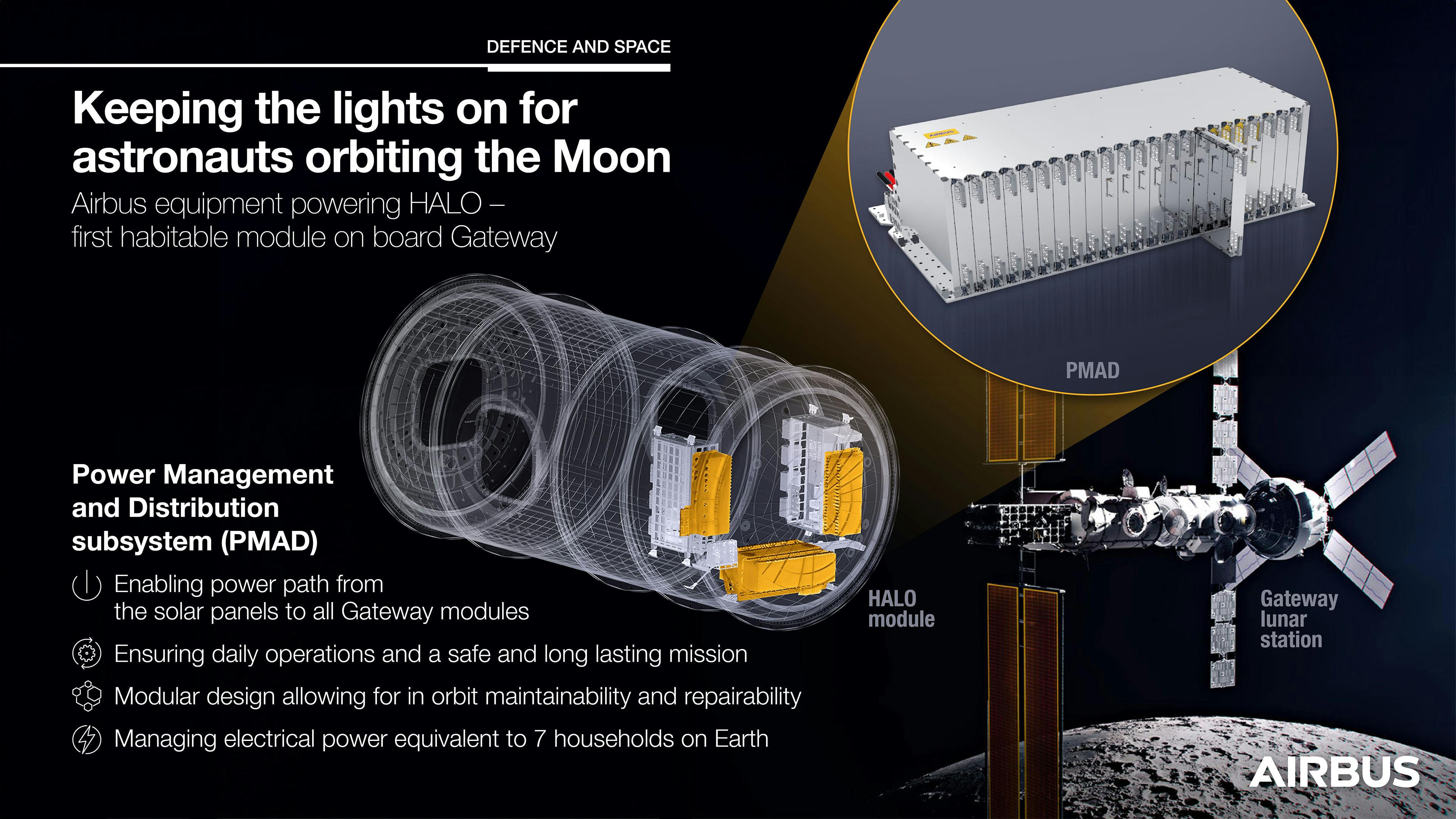 DEFENCE AND SPACE

Keeping the lights on for astronauts orbiting the Moon

Airbus equipment powering HALO – first habitable module on board Gateway

PMAD

Power Management and Distribution subsystem (PMAD)

Enabling power path from the solar panels to all Gateway modules

Ensuring daily operations and a safe and long lasting mission

Modular design allowing for in orbit maintainability and repairability

Managing electrical power equivalent to 7 households on Earth

HALO module

Gateway lunar station

AIRBUS