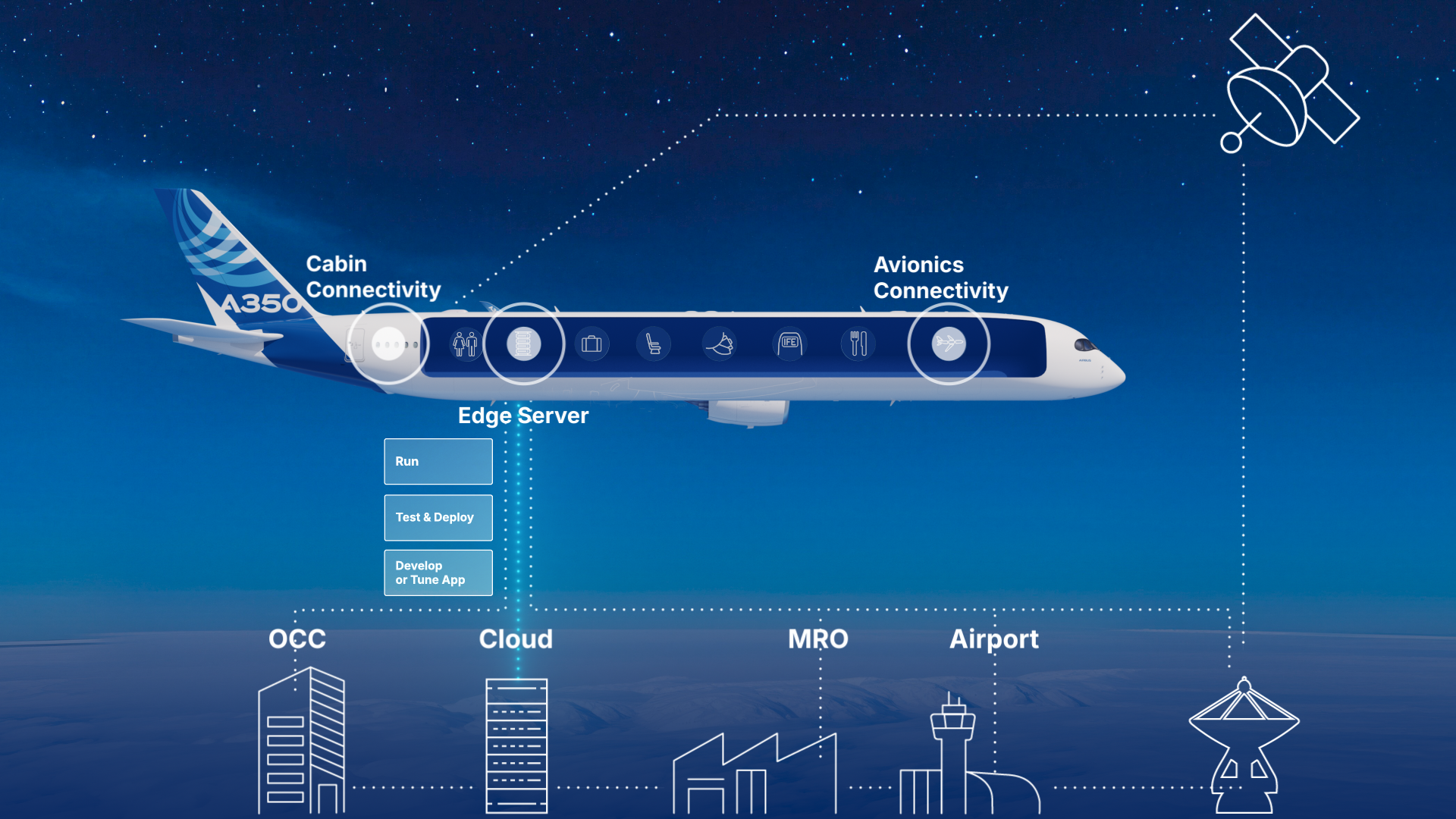 A350

Cabin Connectivity

Avionics Connectivity

IFE

Edge Server

Run

Test & Deploy

Develop or Tune App

OCC

Cloud

MRO

Airport