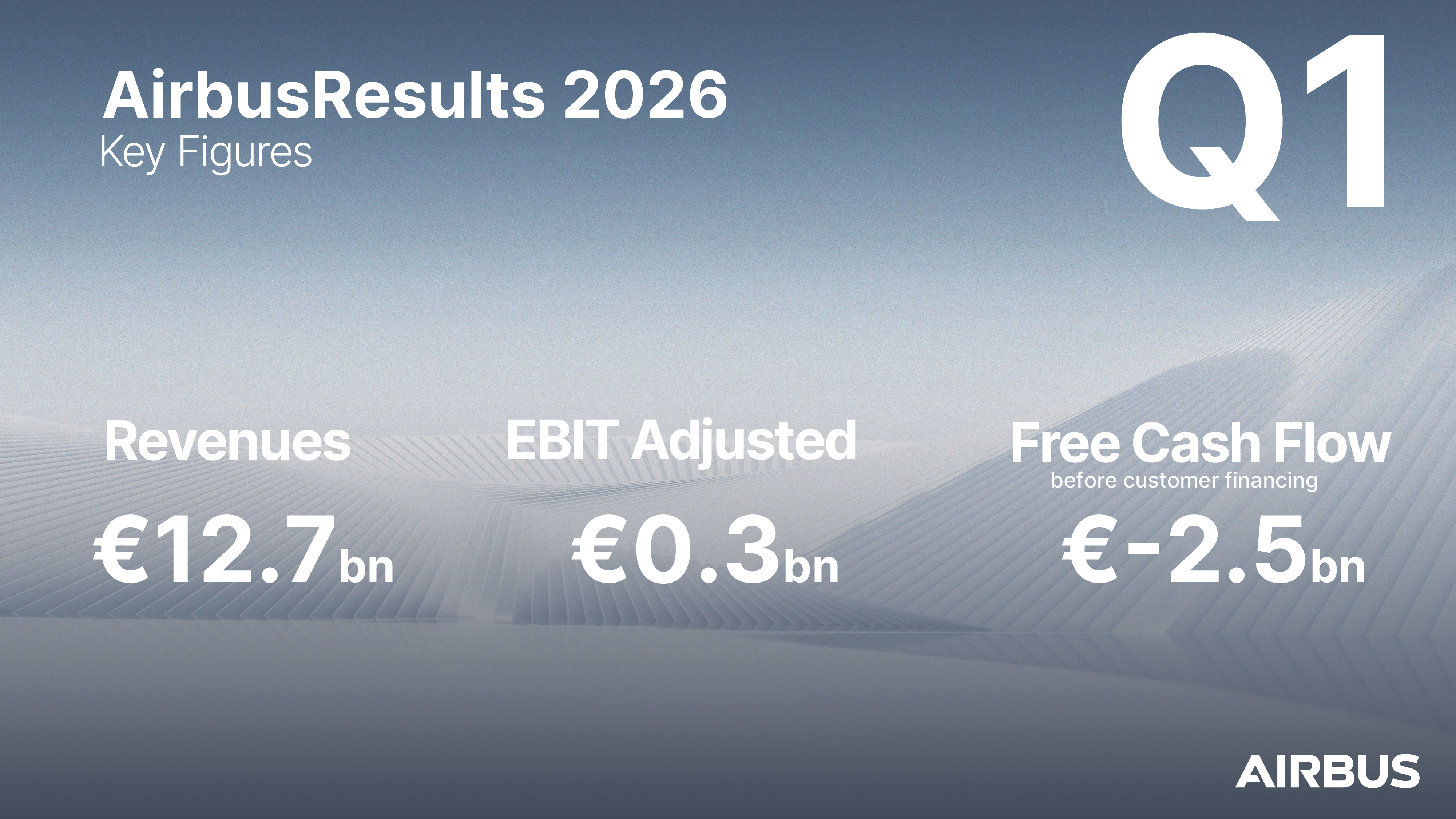 AirbusResults 2026
Key Figures

Q1

Revenues
€12.7bn

EBIT Adjusted
€0.3bn

Free Cash Flow
before customer financing
€-2.5bn

AIRBUS